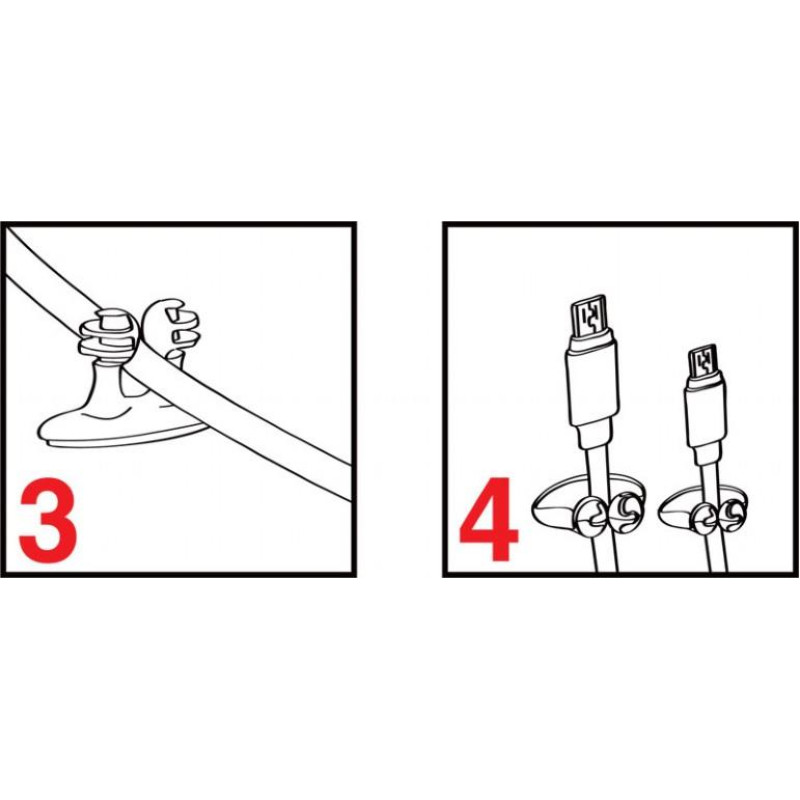 3

4